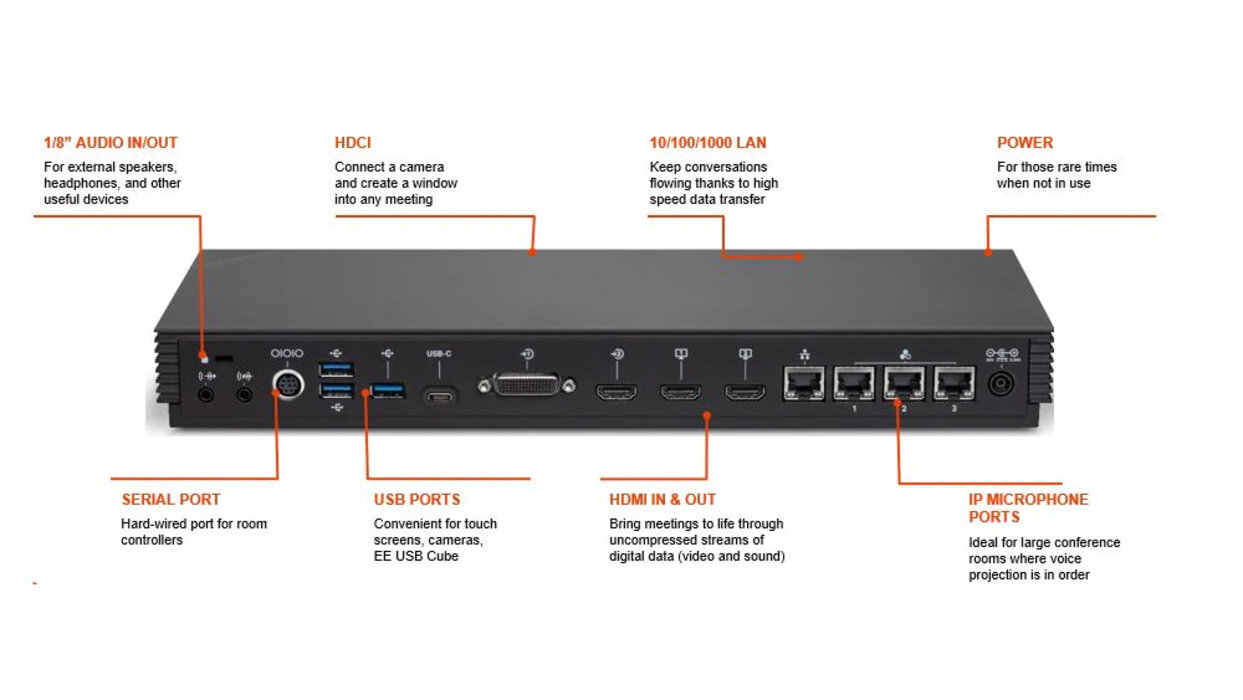 1/8" AUDIO IN/OUT
For external speakers, headphones, and other useful devices

HDCI
Connect a camera and create a window into any meeting

10/100/1000 LAN
Keep conversations flowing thanks to high speed data transfer

POWER
For those rare times when not in use

OIOIO

USB-C

1 2 3

SERIAL PORT
Hard-wired port for room controllers

USB PORTS
Convenient for touch screens, cameras, EE USB Cube

HDMI IN & OUT
Bring meetings to life through uncompressed streams of digital data (video and sound)

IP MICROPHONE PORTS
Ideal for large conference rooms where voice projection is in order